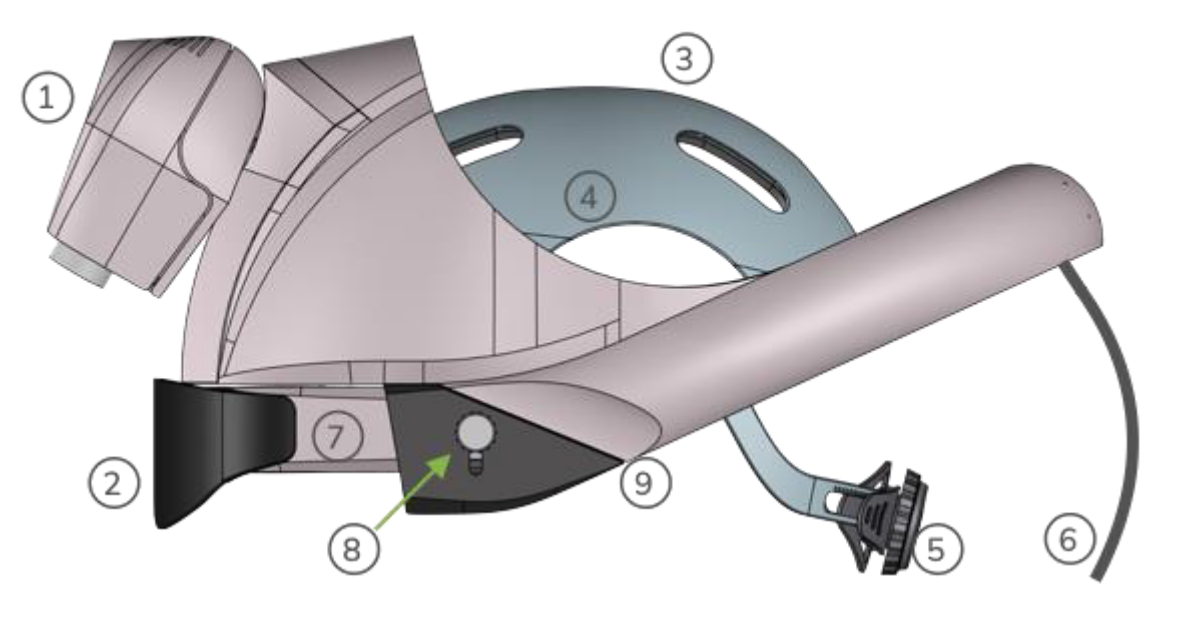 1
3
4
2
7
8
9
5
6